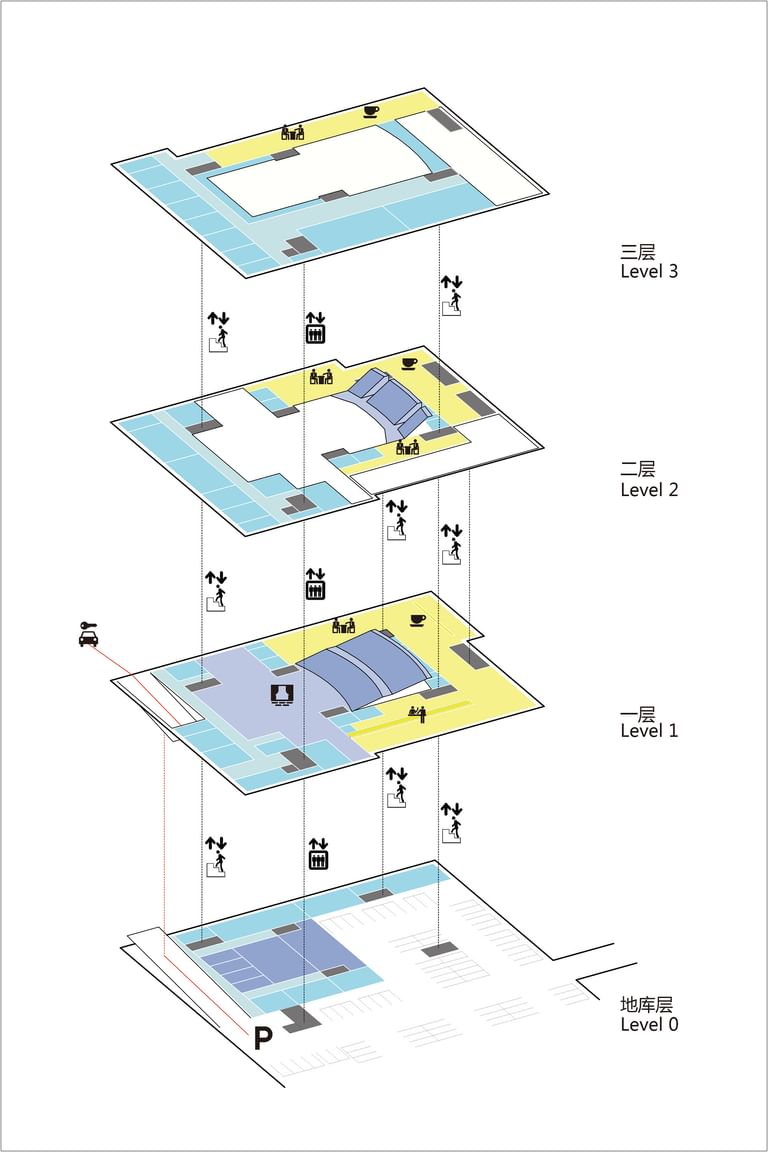 三层
Level 3

二层
Level 2

一层
Level 1

P

地库层
Level 0